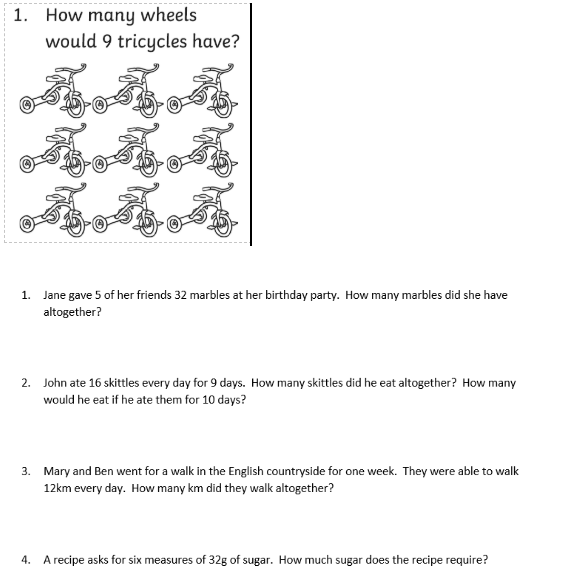 1. How many wheels would 9 tricycles have?

1. Jane gave 5 of her friends 32 marbles at her birthday party. How many marbles did she have altogether?

2. John ate 16 skittles every day for 9 days. How many skittles did he eat altogether? How many would he eat if he ate them for 10 days?

3. Mary and Ben went for a walk in the English countryside for one week. They were able to walk 12km every day. How many km did they walk altogether?

4. A recipe asks for six measures of 32g of sugar. How much sugar does the recipe require?